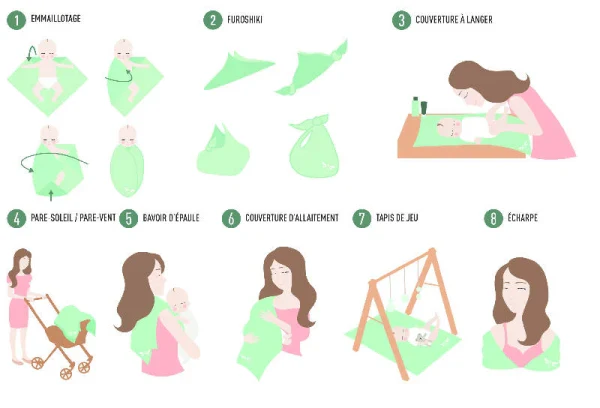 1 EMMAILLOTAGE

2 FUROSHIKI

3 COUVERTURE À LANGER

4 PARE-SOLEIL / PARE-VENT

5 BAVOIR D'ÉPAULE

6 COUVERTURE D'ALLAITEMENT

7 TAPIS DE JEU

8 ÉCHARPE