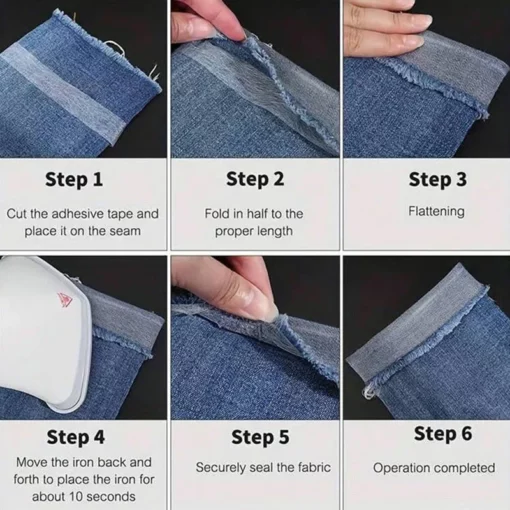 Step 1
Cut the adhesive tape and place it on the seam

Step 2
Fold in half to the proper length

Step 3
Flattening

Step 4
Move the iron back and forth to place the iron for about 10 seconds

Step 5
Securely seal the fabric

Step 6
Operation completed