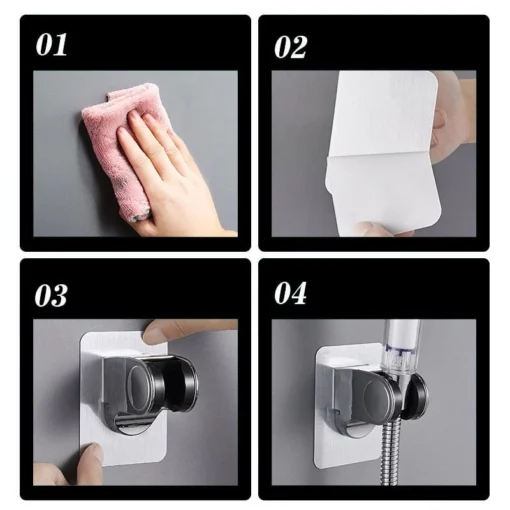 01

02

03

04